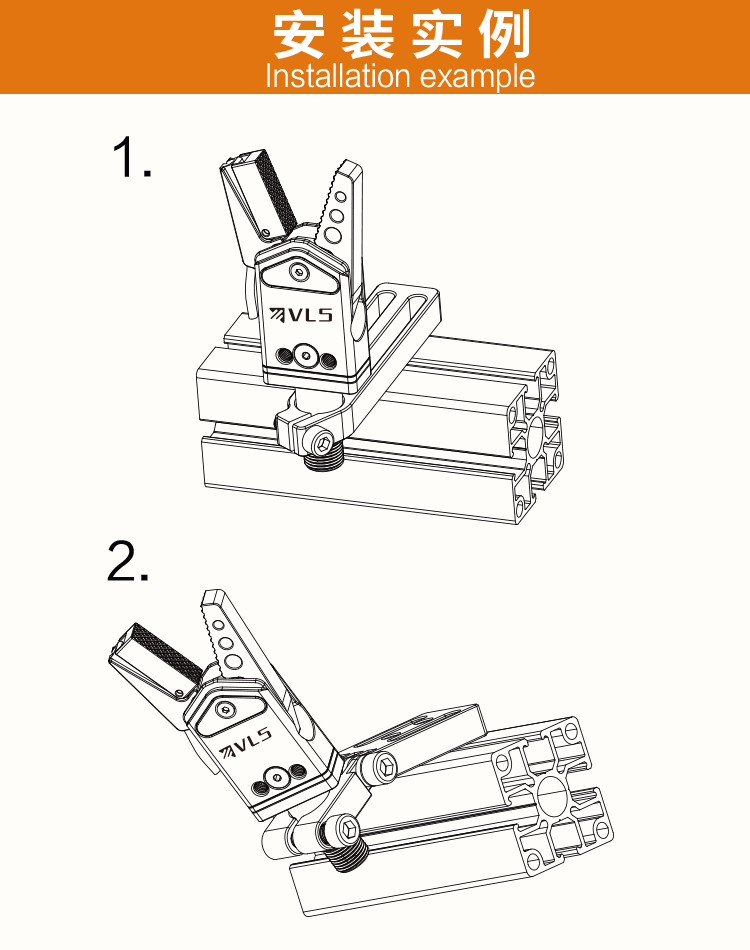 安装实例
Installation example

1.

VLS

2.

VLS